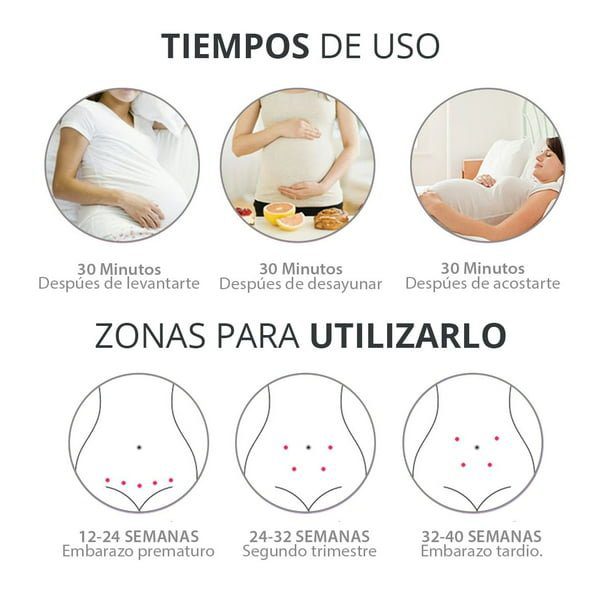 TIEMPOS DE USO

30 Minutos
Despúes de levantarte

30 Minutos
Despúes de desayunar

30 Minutos
Despúes de acostarte

ZONAS PARA UTILIZARLO

12-24 SEMANAS
Embarazo prematuro

24-32 SEMANAS
Segundo trimestre

32-40 SEMANAS
Embarazo tardio.