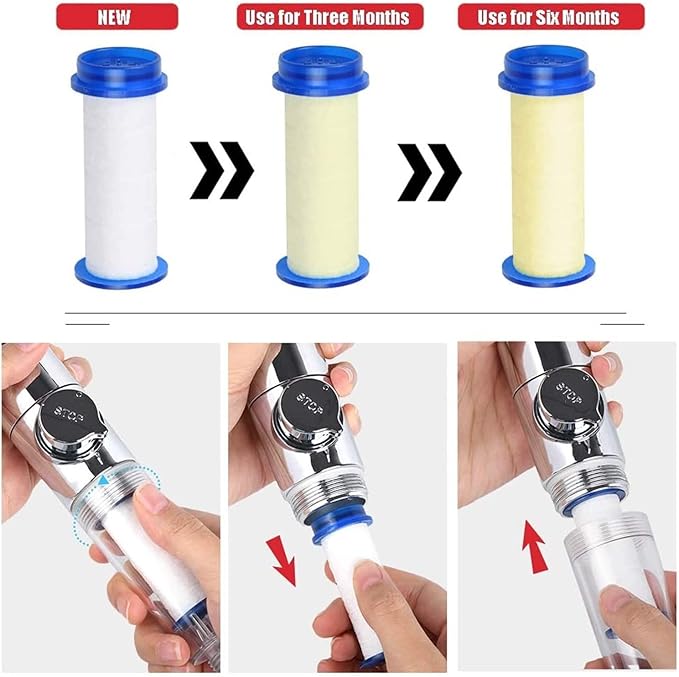 NEW

Use for Three Months

Use for Six Months

STOP

STOP

STOP