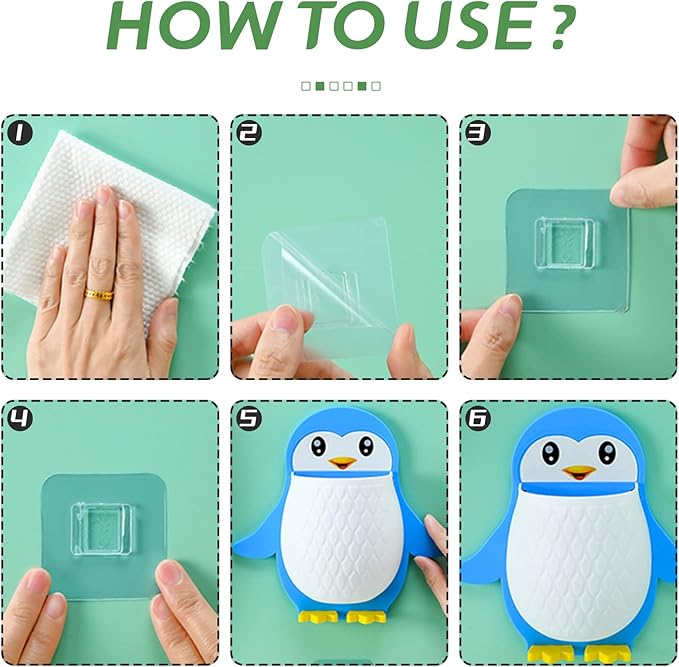 HOW TO USE ?

1

2

3

4

5

6