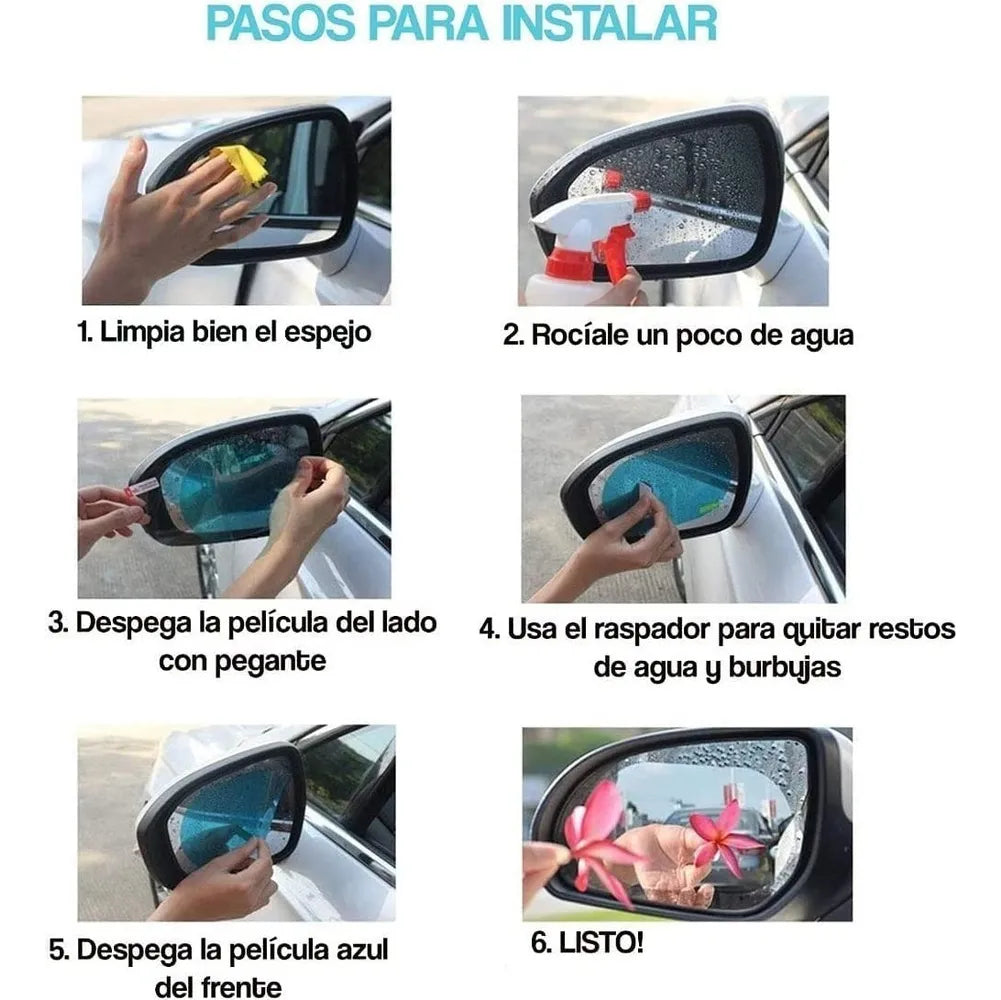 PASOS PARA INSTALAR

1. Limpia bien el espejo

2. Rocíale un poco de agua

3. Despega la película del lado con pegante

4. Usa el raspador para quitar restos de agua y burbujas

5. Despega la película azul del frente

6. LISTO!