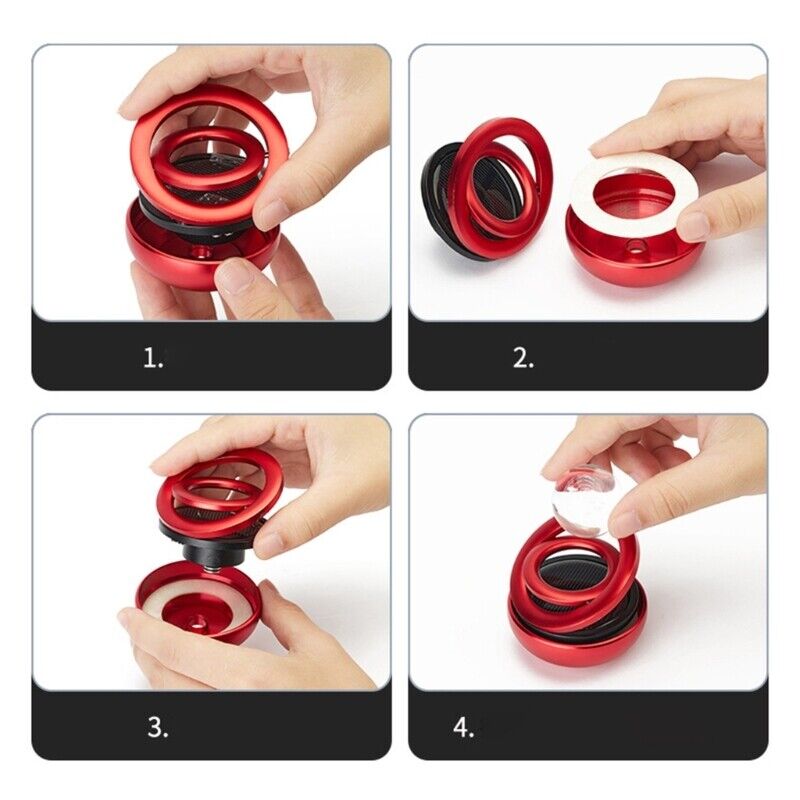 1.

2.

3.

4.