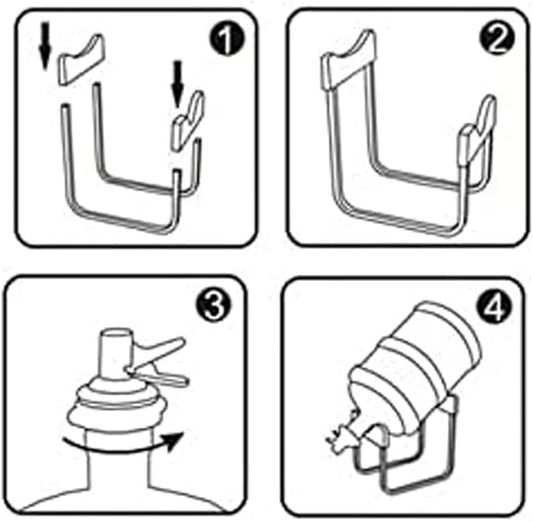 1
2
3
4