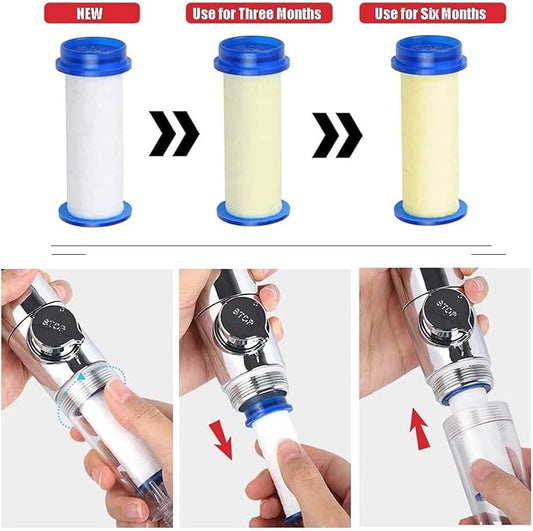 NEW

Use for Three Months

Use for Six Months

STOP

STOP

STOP