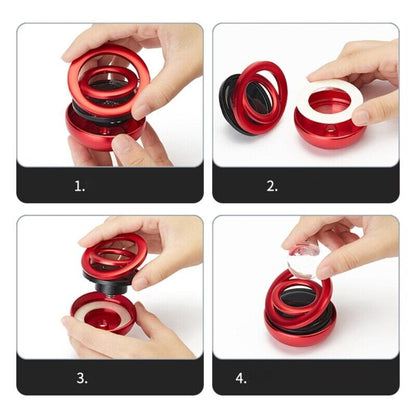 1.

2.

3.

4.